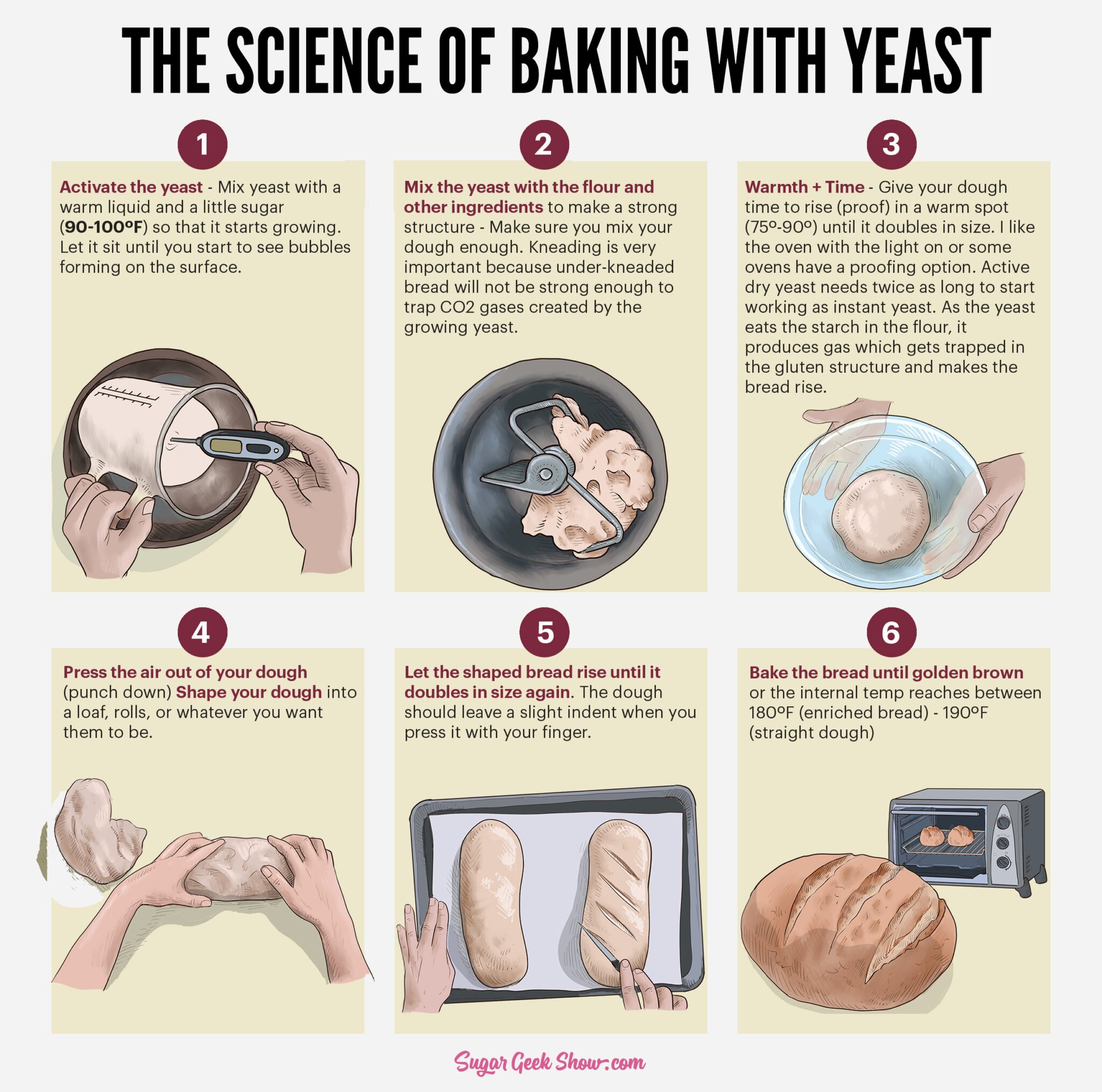 THE SCIENCE OF BAKING WITH YEAST

1

Activate the yeast - Mix yeast with a warm liquid and a little sugar (90-100ºF) so that it starts growing. Let it sit until you start to see bubbles forming on the surface.

2

Mix the yeast with the flour and other ingredients to make a strong structure - Make sure you mix your dough enough. Kneading is very important because under-kneaded bread will not be strong enough to trap CO2 gases created by the growing yeast.

3

Warmth + Time - Give your dough time to rise (proof) in a warm spot (75º-90º) until it doubles in size. I like the oven with the light on or some ovens have a proofing option. Active dry yeast needs twice as long to start working as instant yeast. As the yeast eats the starch in the flour, it produces gas which gets trapped in the gluten structure and makes the bread rise.

4

Press the air out of your dough (punch down) Shape your dough into a loaf, rolls, or whatever you want them to be.

5

Let the shaped bread rise until it doubles in size again. The dough should leave a slight indent when you press it with your finger.

6

Bake the bread until golden brown or the internal temp reaches between 180ºF (enriched bread) - 190ºF (straight dough)

Sugar Geek Show.com