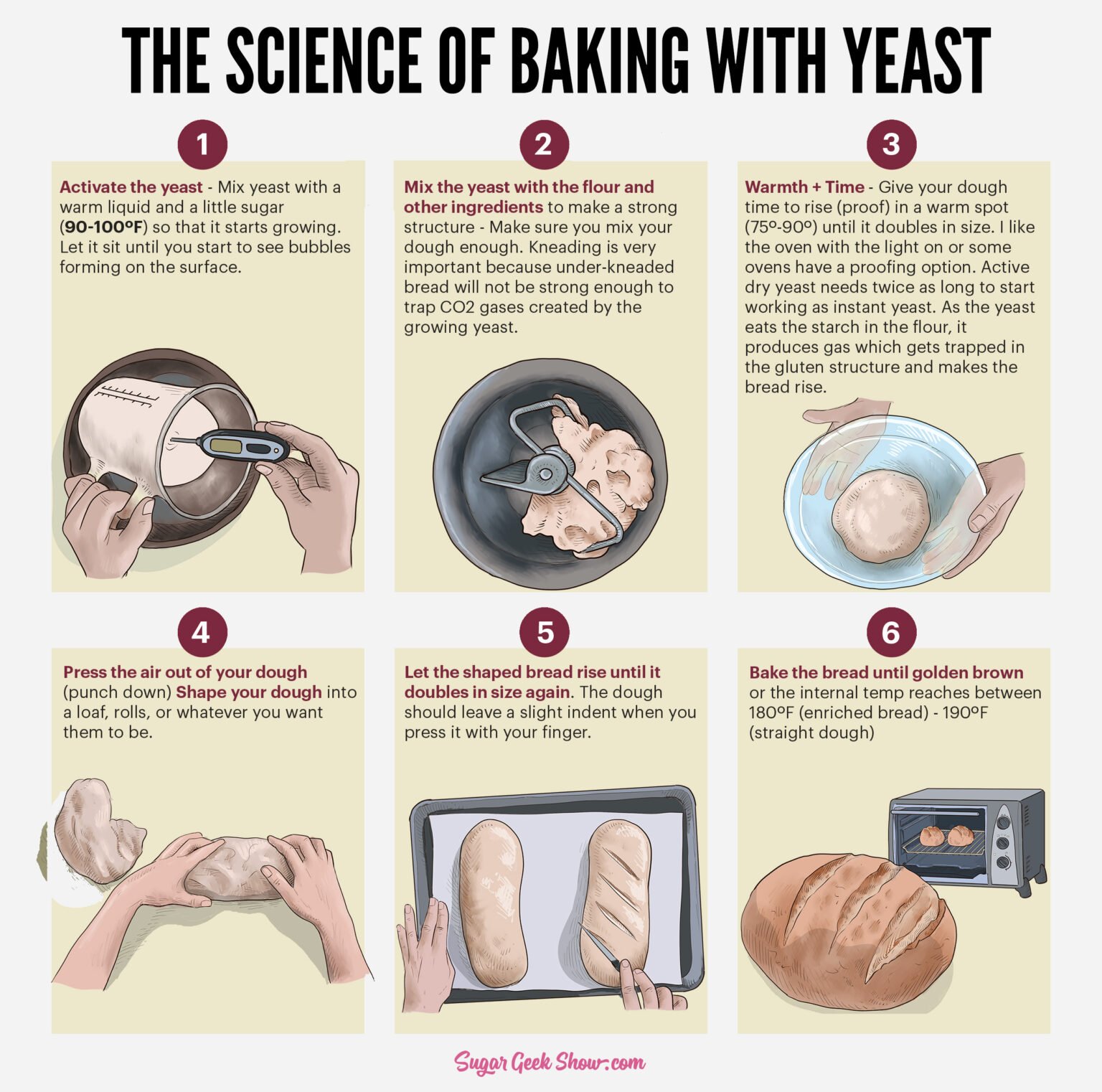 THE SCIENCE OF BAKING WITH YEAST

1

Activate the yeast - Mix yeast with a warm liquid and a little sugar (90-100ºF) so that it starts growing. Let it sit until you start to see bubbles forming on the surface.

2

Mix the yeast with the flour and other ingredients to make a strong structure - Make sure you mix your dough enough. Kneading is very important because under-kneaded bread will not be strong enough to trap CO2 gases created by the growing yeast.

3

Warmth + Time - Give your dough time to rise (proof) in a warm spot (75º-90º) until it doubles in size. I like the oven with the light on or some ovens have a proofing option. Active dry yeast needs twice as long to start working as instant yeast. As the yeast eats the starch in the flour, it produces gas which gets trapped in the gluten structure and makes the bread rise.

4

Press the air out of your dough (punch down) Shape your dough into a loaf, rolls, or whatever you want them to be.

5

Let the shaped bread rise until it doubles in size again. The dough should leave a slight indent when you press it with your finger.

6

Bake the bread until golden brown or the internal temp reaches between 180ºF (enriched bread) - 190ºF (straight dough)

Sugar Geek Show.com