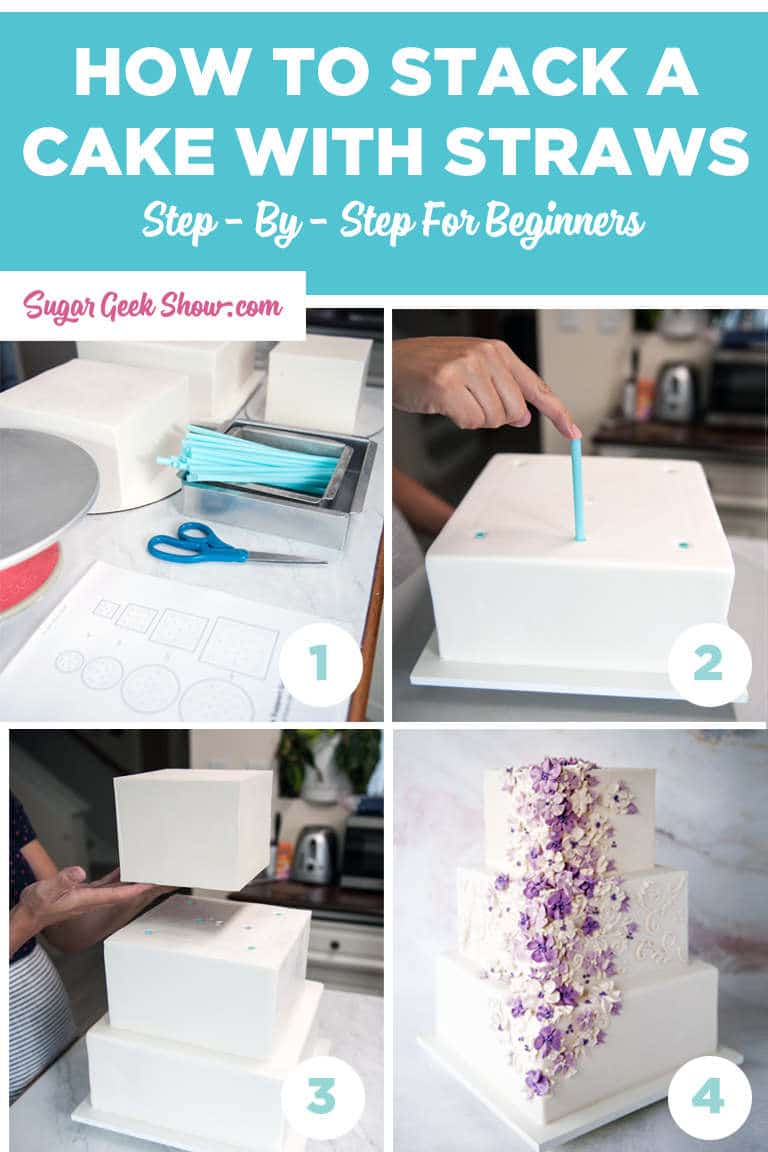 HOW TO STACK A CAKE WITH STRAWS

Step - By - Step For Beginners

Sugar Geek Show.com

1

2

3

4